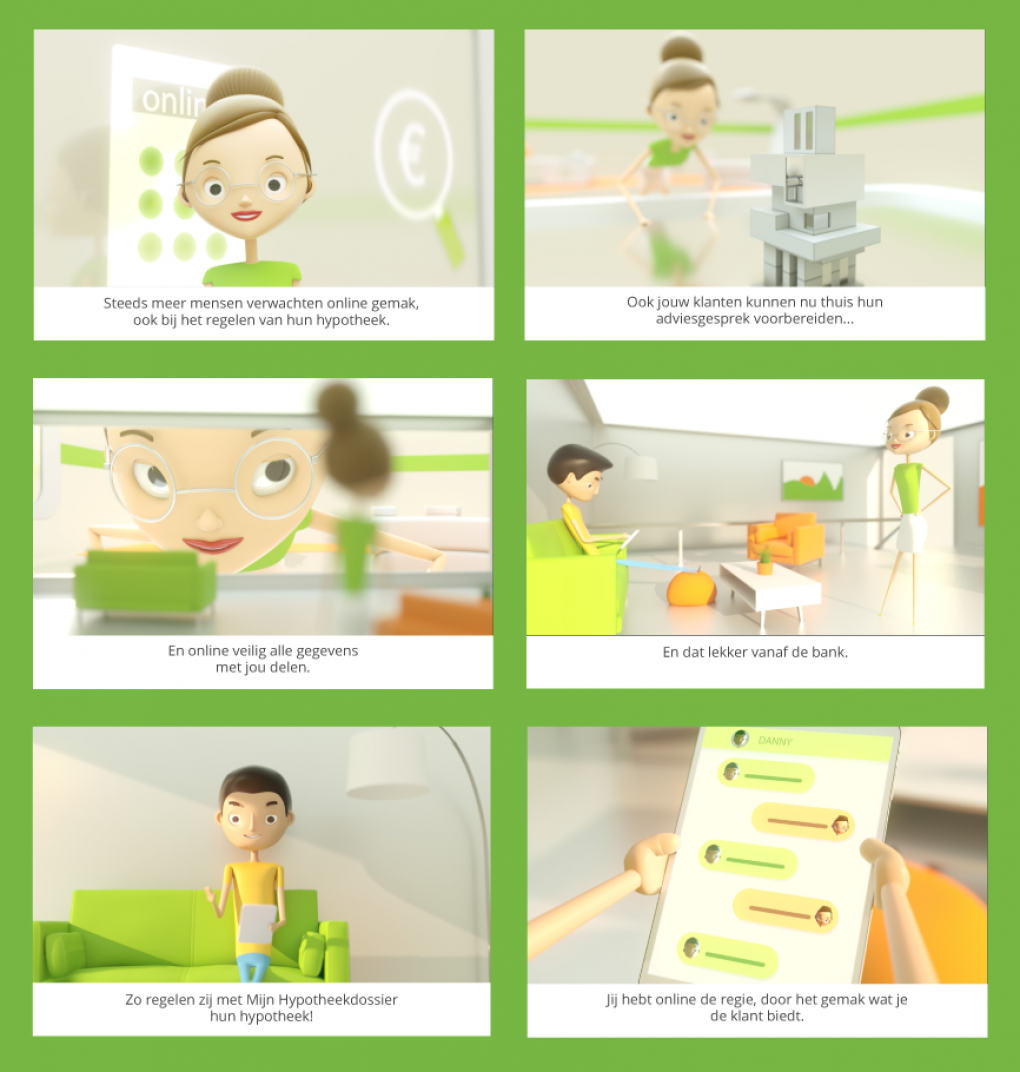 onlin

€

Steeds meer mensen verwachten online gemak, ook bij het regelen van hun hypotheek.

Ook jouw klanten kunnen nu thuis hun adviesgesprek voorbereiden...

En online veilig alle gegevens met jou delen.

En dat lekker vanaf de bank.

Zo regelen zij met Mijn Hypotheekdossier hun hypotheek!

DANNY

Jij hebt online de regie, door het gemak wat je de klant biedt.